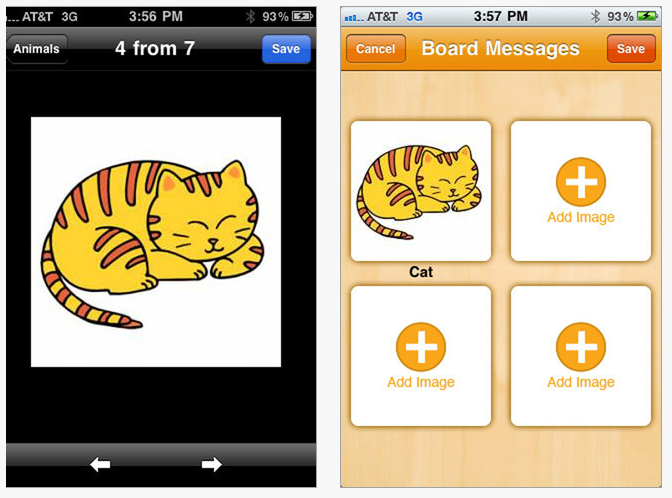 AT&T 3G 3:56 PM 93%

Animals 4 from 7 Save

AT&T 3G 3:57 PM 93%

Cancel Board Messages Save

Cat

Add Image

Add Image

Add Image