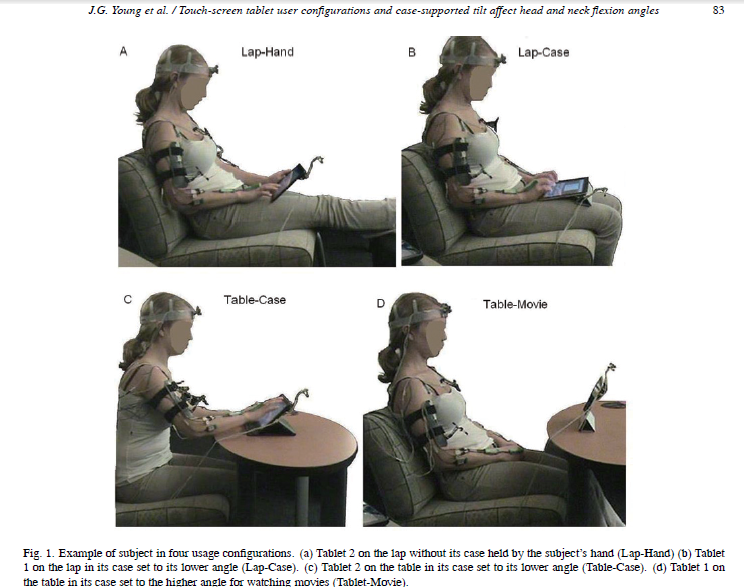 J.G. Young et al. / Touch-screen tablet user configurations and case-supported tilt affect head and neck flexion angles 83

A Lap-Hand

B Lap-Case

C Table-Case

D Table-Movie

Fig. 1. Example of subject in four usage configurations. (a) Tablet 2 on the lap without its case held by the subject's hand (Lap-Hand) (b) Tablet 1 on the lap in its case set to its lower angle (Lap-Case). (c) Tablet 2 on the table in its case set to its lower angle (Table-Case). (d) Tablet 1 on the table in its case set to the higher angle for watching movies (Tablet-Movie).